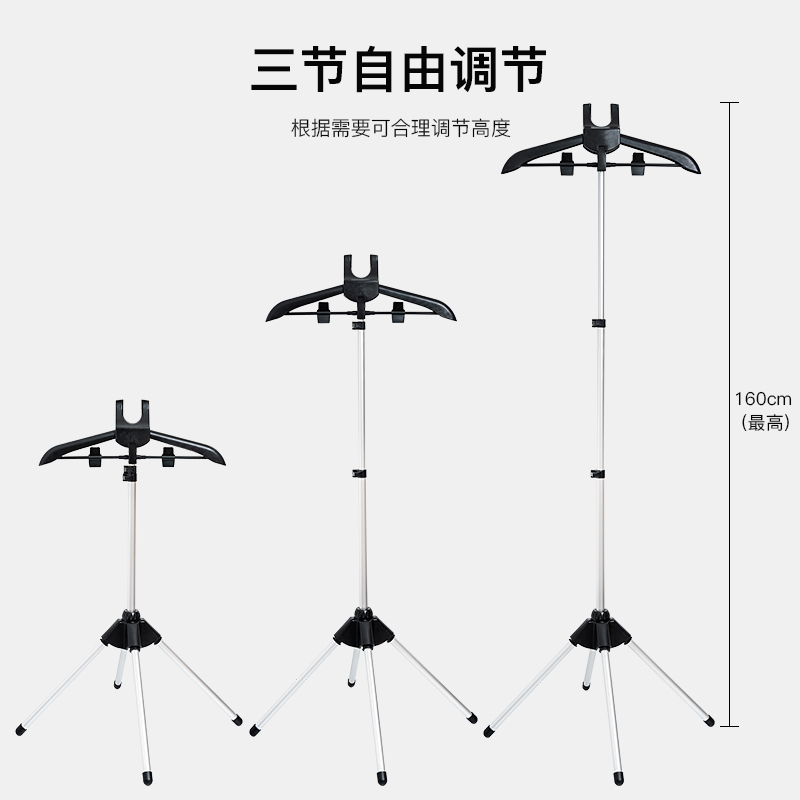 三节自由调节

根据需要可合理调节高度

160cm
(最高)