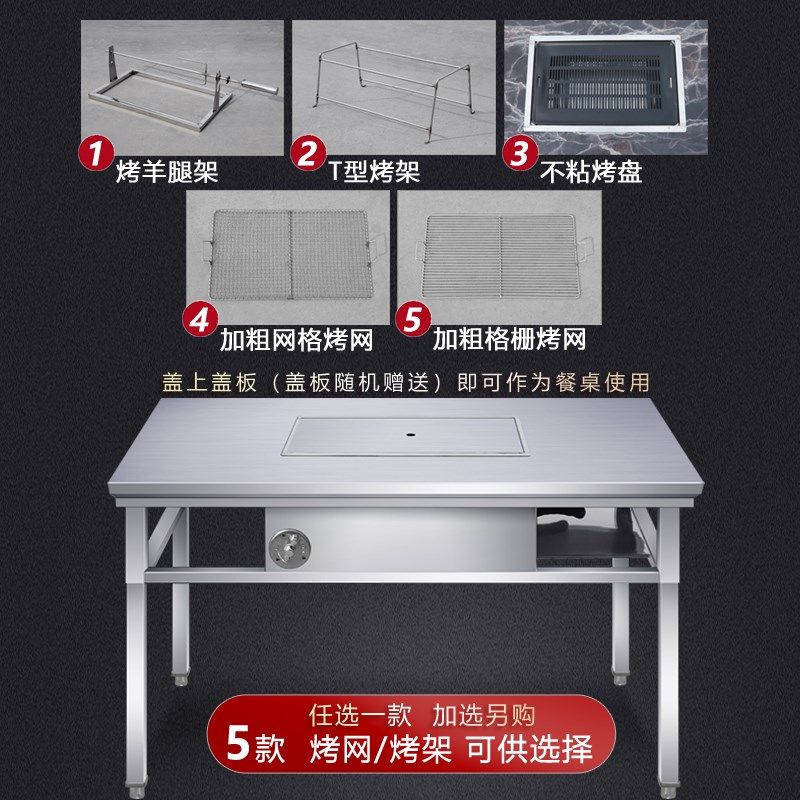 1 烤羊腿架

2 T型烤架

3 不粘烤盘

4 加粗网格烤网

5 加粗格栅烤网

盖上盖板（盖板随机赠送）即可作为餐桌使用

任选一款 加选另购

5款 烤网/烤架 可供选择