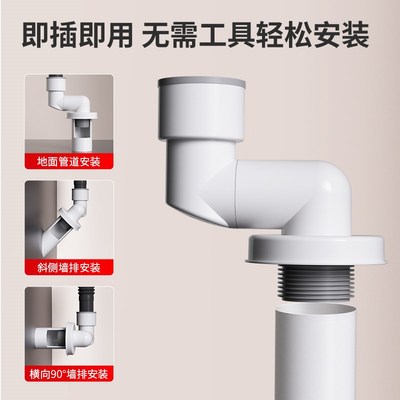 即插即用 无需工具轻松安装

地面管道安装

斜侧墙排安装

横向90°墙排安装