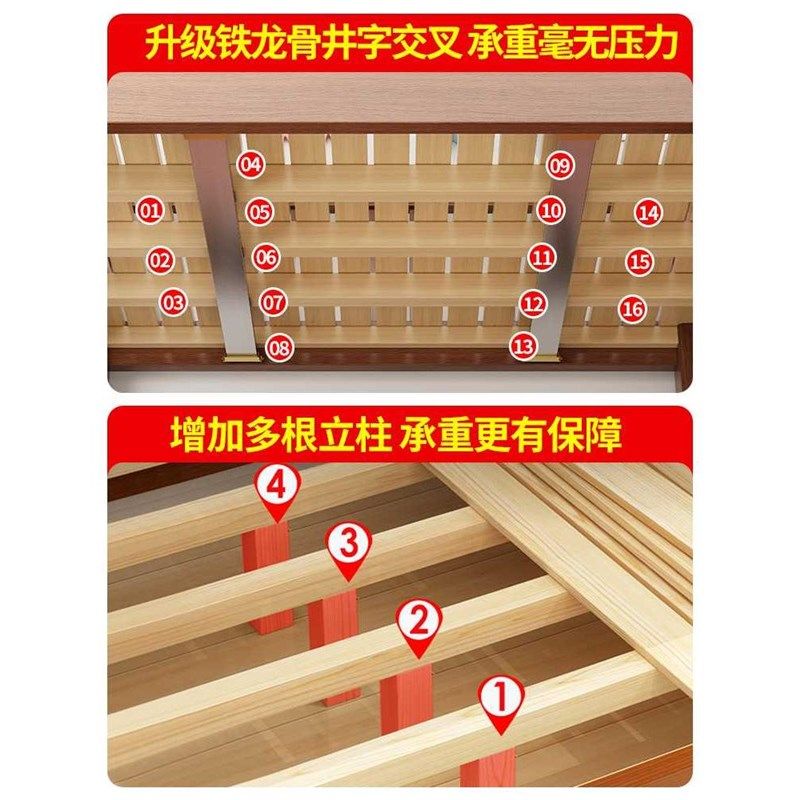 升级铁龙骨井字交叉 承重毫无压力

04
09
01
05
10
14
02
06
11
15
03
07
12
16
08
13

增加多根立柱 承重更有保障

4
3
2
1