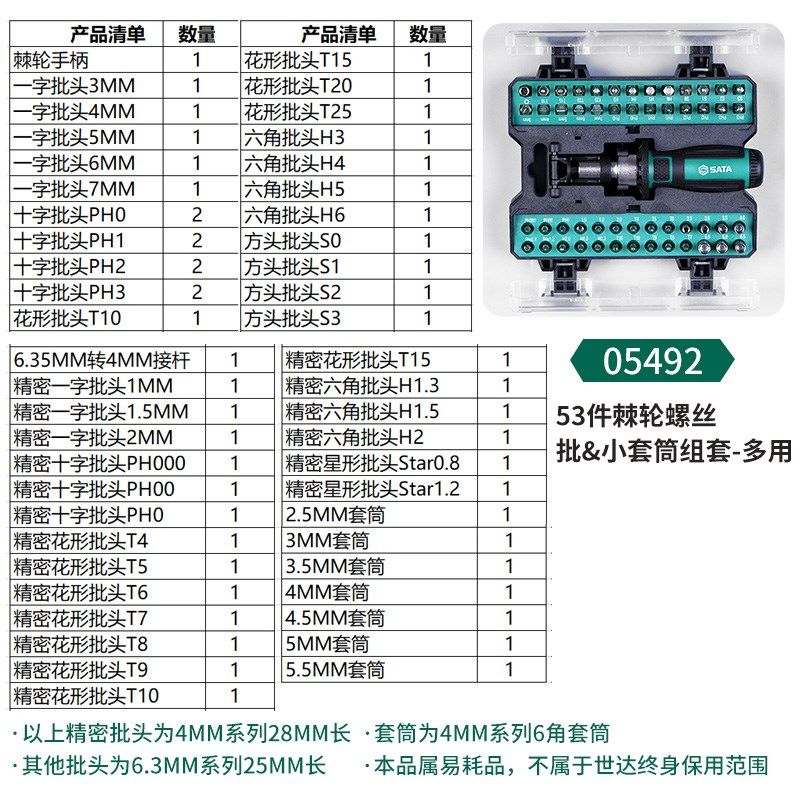 | 产品清单 | 数量 |
|---|---|
| 棘轮手柄 | 1 |
| 一字批头3MM | 1 |
| 一字批头4MM | 1 |
| 一字批头5MM | 1 |
| 一字批头6MM | 1 |
| 一字批头7MM | 1 |
| 十字批头PH0 | 2 |
| 十字批头PH1 | 2 |
| 十字批头PH2 | 2 |
| 十字批头PH3 | 2 |
| 花形批头T10 | 1 |

| 产品清单 | 数量 |
|---|---|
| 花形批头T15 | 1 |
| 花形批头T20 | 1 |
| 花形批头T25 | 1 |
| 六角批头H3 | 1 |
| 六角批头H4 | 1 |
| 六角批头H5 | 1 |
| 六角批头H6 | 1 |
| 方头批头S0 | 1 |
| 方头批头S1 | 1 |
| 方头批头S2 | 1 |
| 方头批头S3 | 1 |

SATA

| | |
|---|---|
| 6.35MM转4MM接杆 | 1 |
| 精密一字批头1MM | 1 |
| 精密一字批头1.5MM | 1 |
| 精密一字批头2MM | 1 |
| 精密十字批头PH000 | 1 |
| 精密十字批头PH00 | 1 |
| 精密十字批头PH0 | 1 |
| 精密花形批头T4 | 1 |
| 精密花形批头T5 | 1 |
| 精密花形批头T6 | 1 |
| 精密花形批头T7 | 1 |
| 精密花形批头T8 | 1 |
| 精密花形批头T9 | 1 |
| 精密花形批头T10 | 1 |

| | |
|---|---|
| 精密花形批头T15 | 1 |
| 精密六角批头H1.3 | 1 |
| 精密六角批头H1.5 | 1 |
| 精密六角批头H2 | 1 |
| 精密星形批头Star0.8 | 1 |
| 精密星形批头Star1.2 | 1 |
| 2.5MM套筒 | 1 |
| 3MM套筒 | 1 |
| 3.5MM套筒 | 1 |
| 4MM套筒 | 1 |
| 4.5MM套筒 | 1 |
| 5MM套筒 | 1 |
| 5.5MM套筒 | 1 |

05492

53件棘轮螺丝批&小套筒组套-多用

· 以上精密批头为4MM系列28MM长 · 套筒为4MM系列6角套筒
· 其他批头为6.3MM系列25MM长 · 本品属易耗品，不属于世达终身保用范围