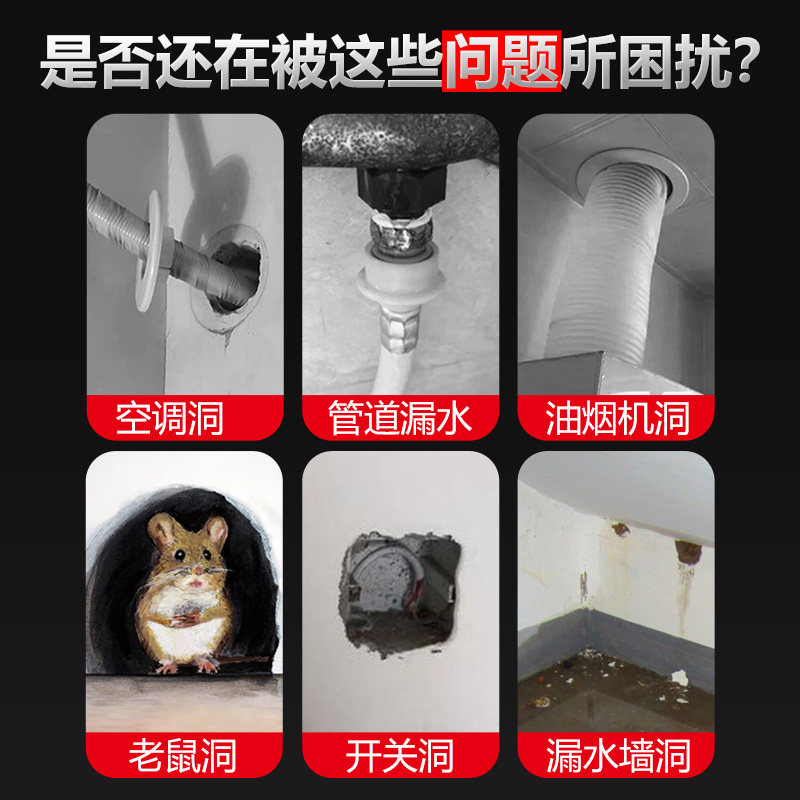 是否还在被这些问题所困扰?

空调洞

管道漏水

油烟机洞

老鼠洞

开关洞

漏水墙洞