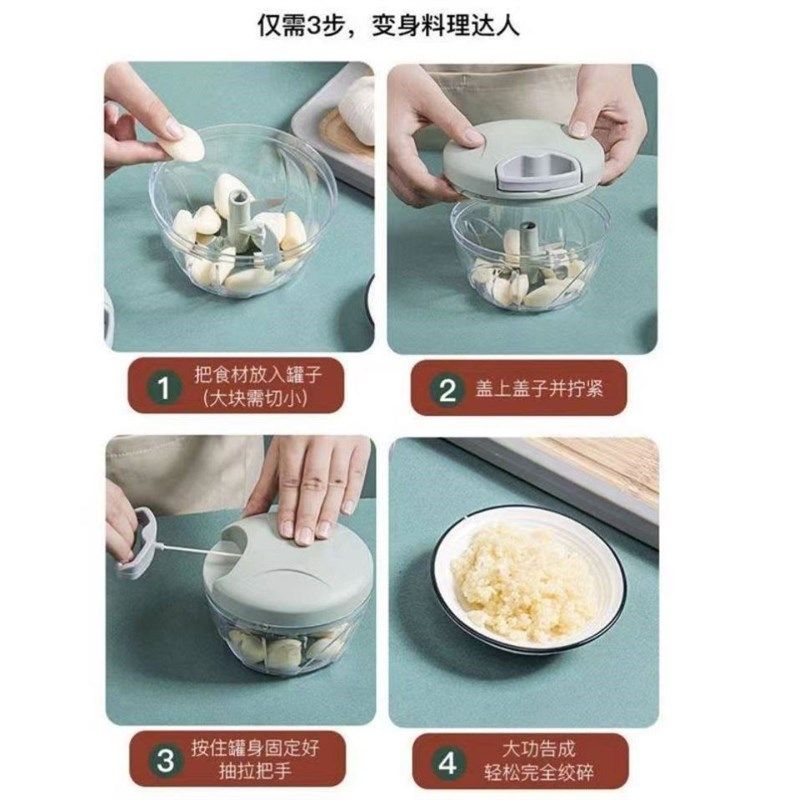 仅需3步，变身料理达人

1 把食材放入罐子
(大块需切小)

2 盖上盖子并拧紧

3 按住罐身固定好
抽拉把手

4 大功告成
轻松完全绞碎