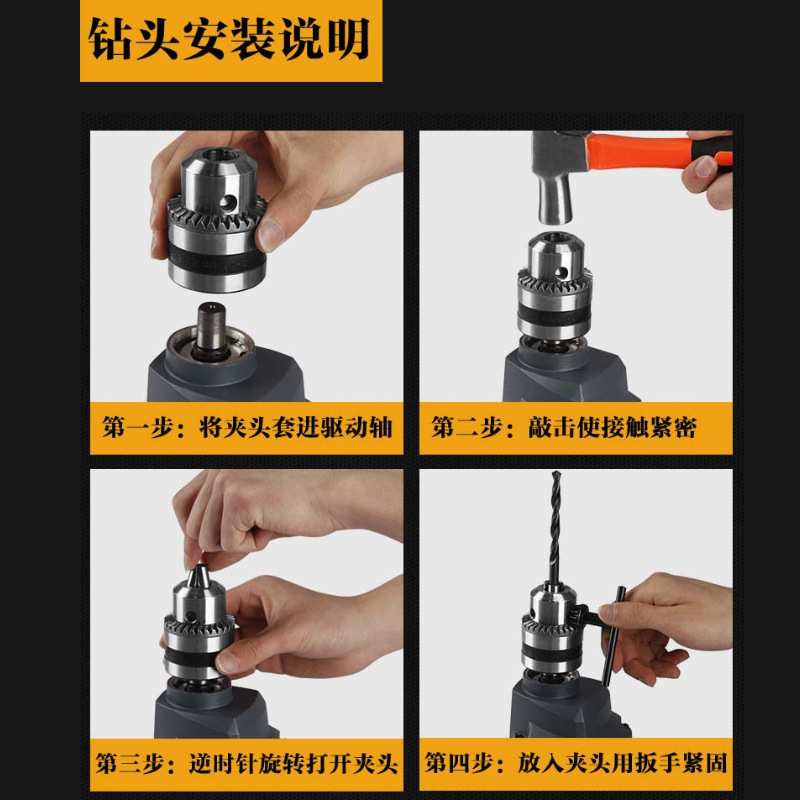 钻头安装说明

第一步：将夹头套进驱动轴

第二步：敲击使接触紧密

第三步：逆时针旋转打开夹头

第四步：放入夹头用扳手紧固