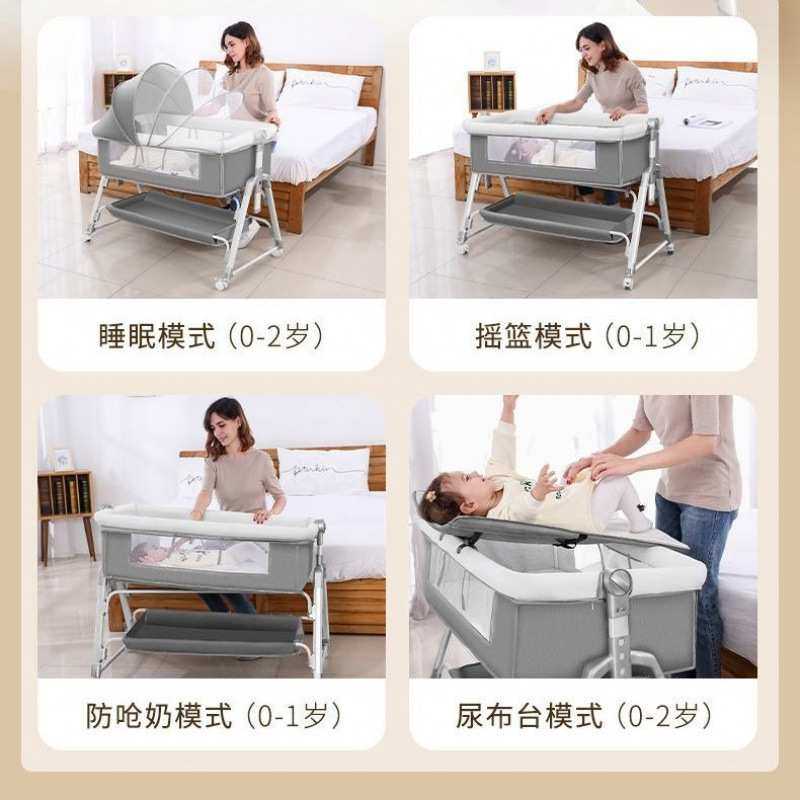 睡眠模式（0-2岁）

摇篮模式（0-1岁）

防呛奶模式（0-1岁）

尿布台模式（0-2岁）