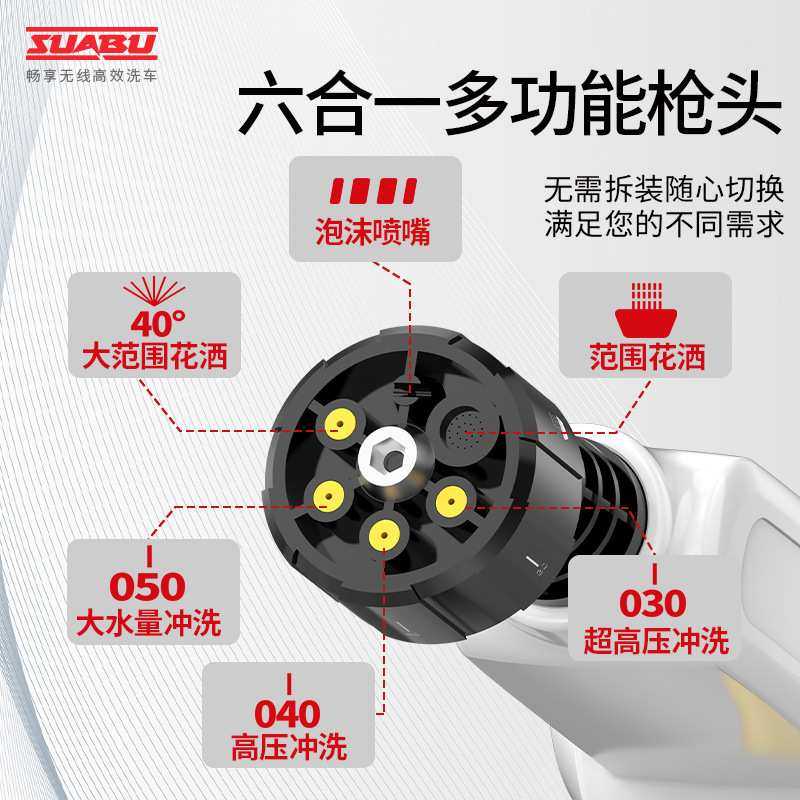 SUABU
畅享无线高效洗车

六合一多功能枪头

无需拆装随心切换
满足您的不同需求

泡沫喷嘴

40°
大范围花洒

范围花洒

050
大水量冲洗

030
超高压冲洗

040
高压冲洗