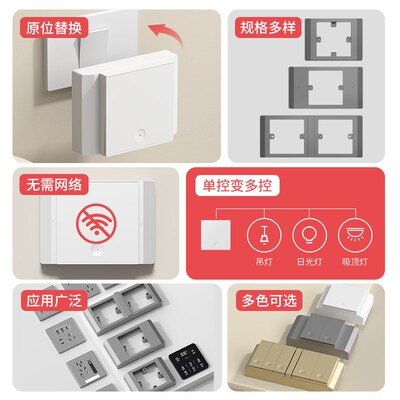 原位替换

规格多样

无需网络

单控变多控

吊灯

日光灯

吸顶灯

应用广泛

多色可选