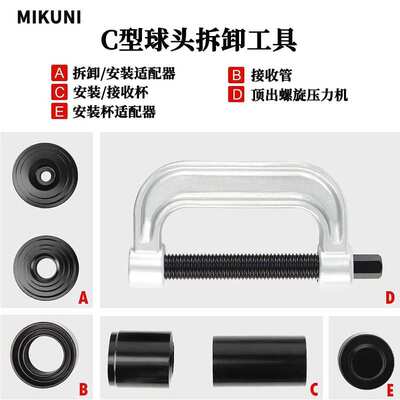 MIKUNI

C型球头拆卸工具

A 拆卸/安装适配器
C 安装/接收杯
E 安装杯适配器

B 接收管
D 顶出螺旋压力机

A

D

B

C

E