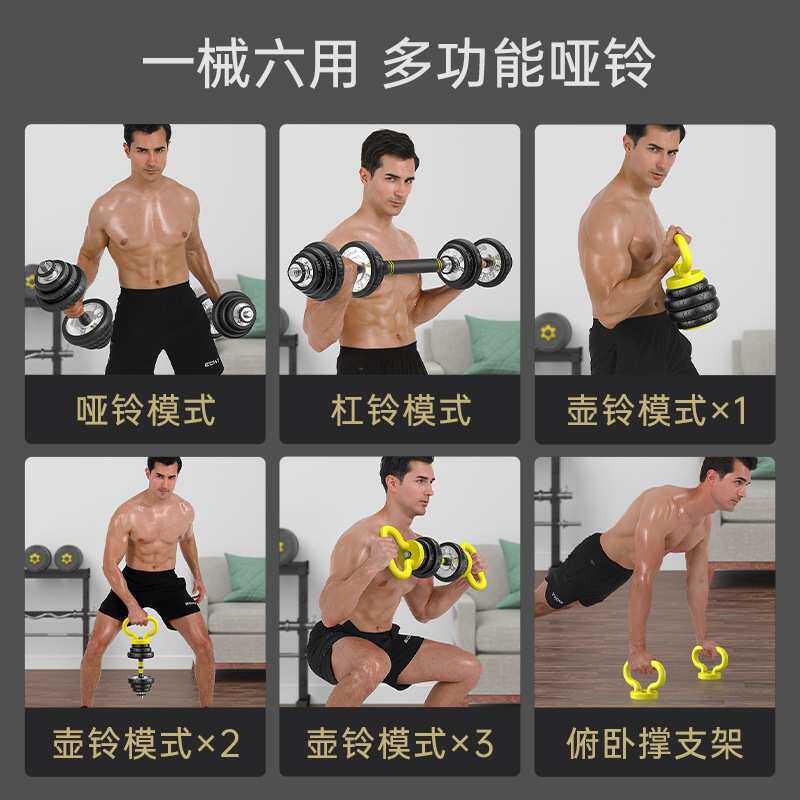 一械六用 多功能哑铃

哑铃模式

杠铃模式

壶铃模式×1

壶铃模式×2

壶铃模式×3

俯卧撑支架