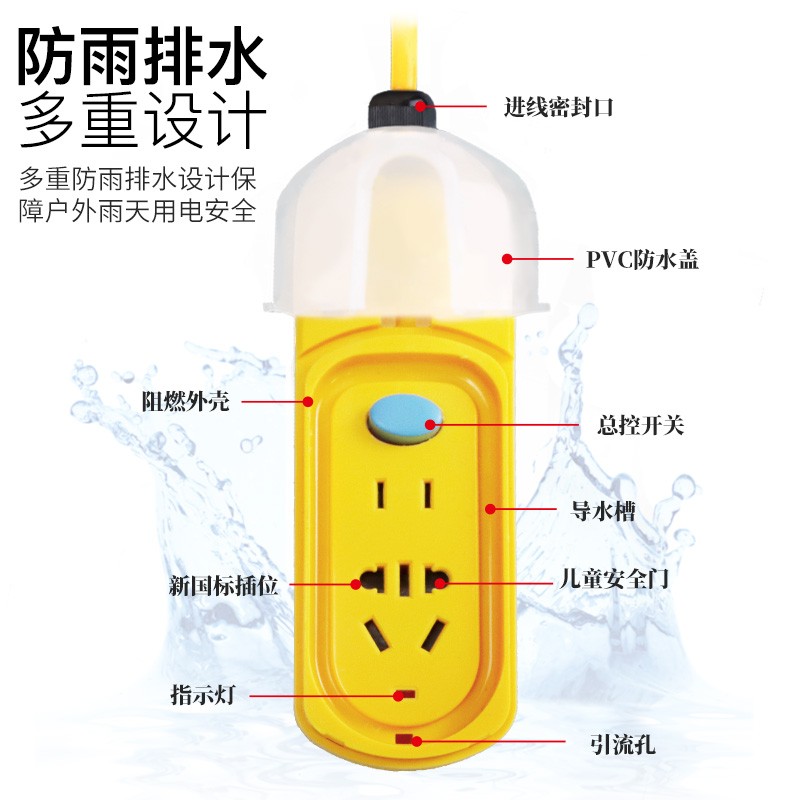 防雨排水
多重设计

多重防雨排水设计保障户外雨天用电安全

进线密封口

PVC防水盖

阻燃外壳

总控开关

导水槽

新国标插位

儿童安全门

指示灯

引流孔