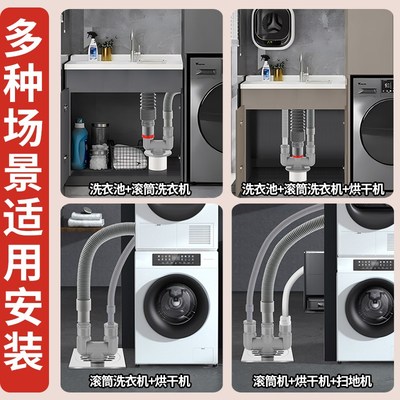 多种场景适用安装

洗衣池+滚筒洗衣机

洗衣池+滚筒洗衣机+烘干机

滚筒洗衣机+烘干机

滚筒机+烘干机+扫地机