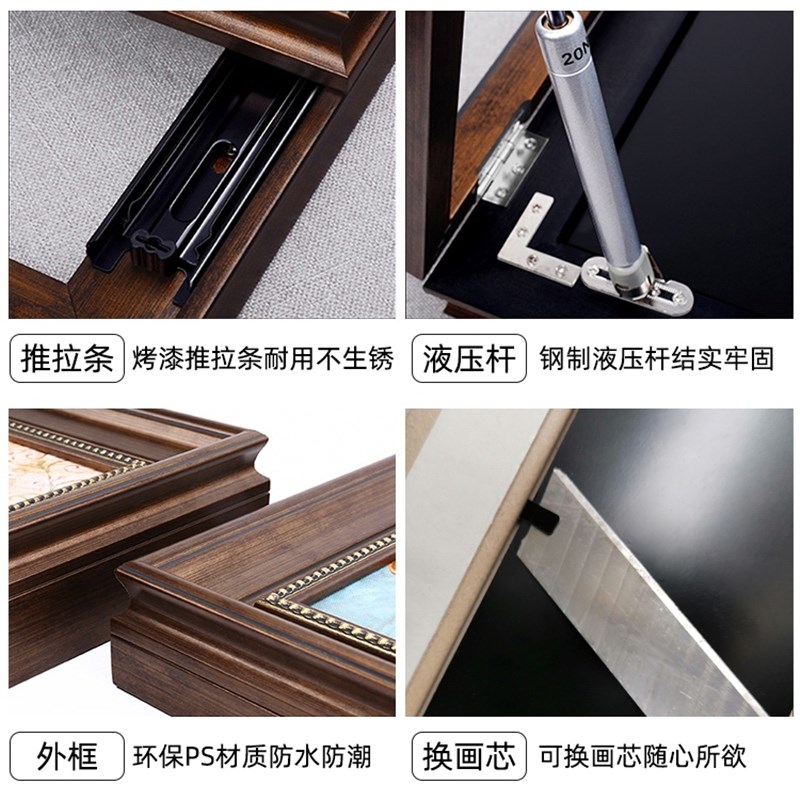 20N

推拉条 烤漆推拉条耐用不生锈

液压杆 钢制液压杆结实牢固

外框 环保PS材质防水防潮

换画芯 可换画芯随心所欲