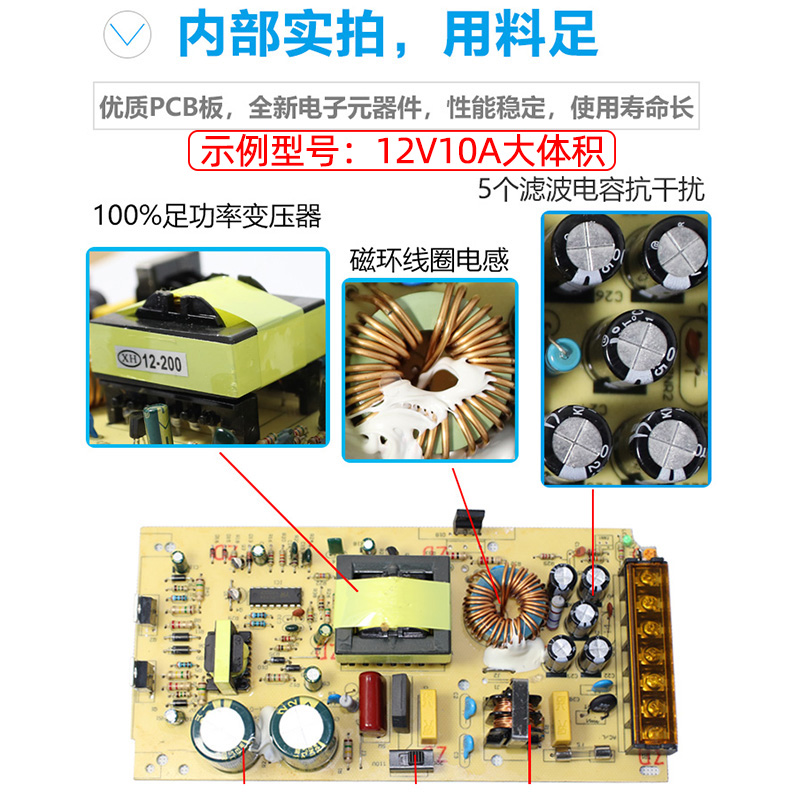 内部实拍，用料足

优质PCB板，全新电子元器件，性能稳定，使用寿命长

示例型号：12V10A大体积

5个滤波电容抗干扰

100%足功率变压器

磁环线圈电感

XH 12-200