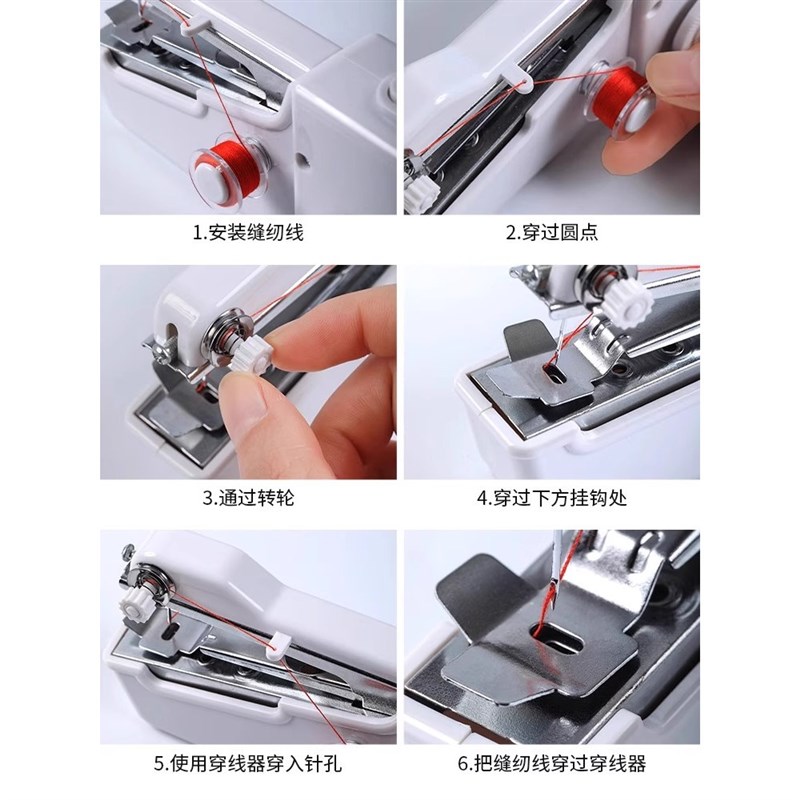 1.安装缝纫线

2.穿过圆点

3.通过转轮

4.穿过下方挂钩处

5.使用穿线器穿入针孔

6.把缝纫线穿过穿线器