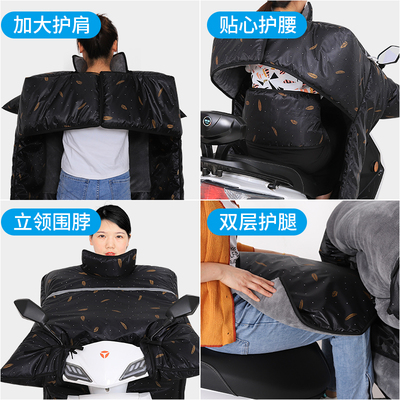 加大护肩

贴心护腰

立领围脖

双层护腿