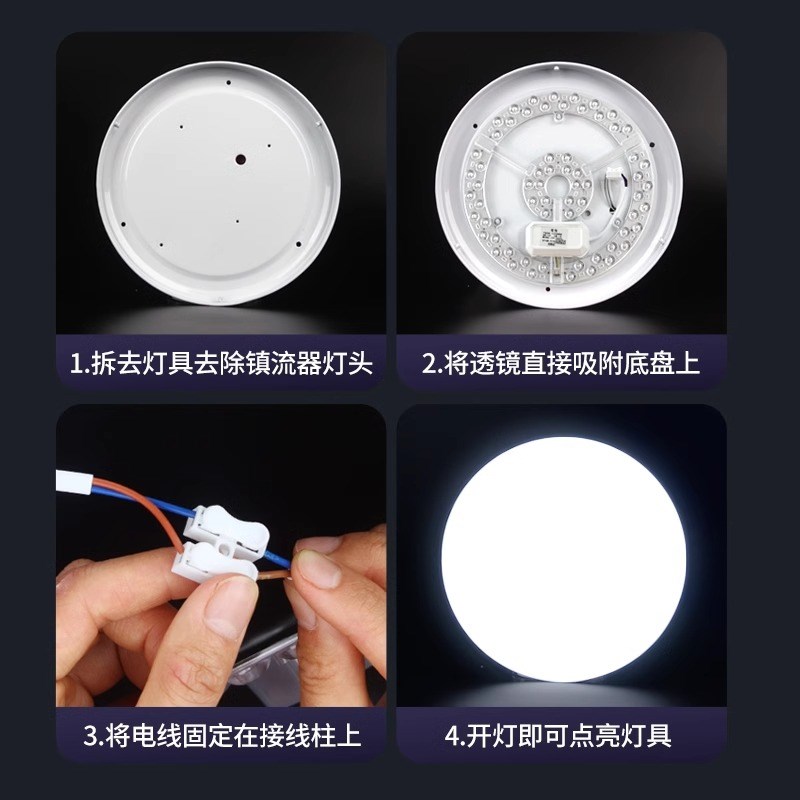 1.拆去灯具去除镇流器灯头

2.将透镜直接吸附底盘上

3.将电线固定在接线柱上

4.开灯即可点亮灯具