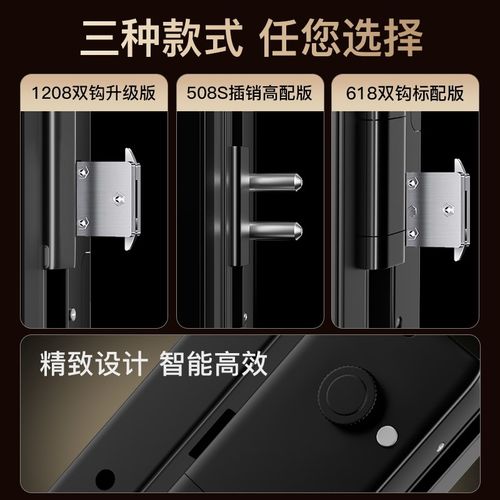 三种款式 任您选择

1208双钩升级版

508S插销高配版

618双钩标配版

精致设计 智能高效