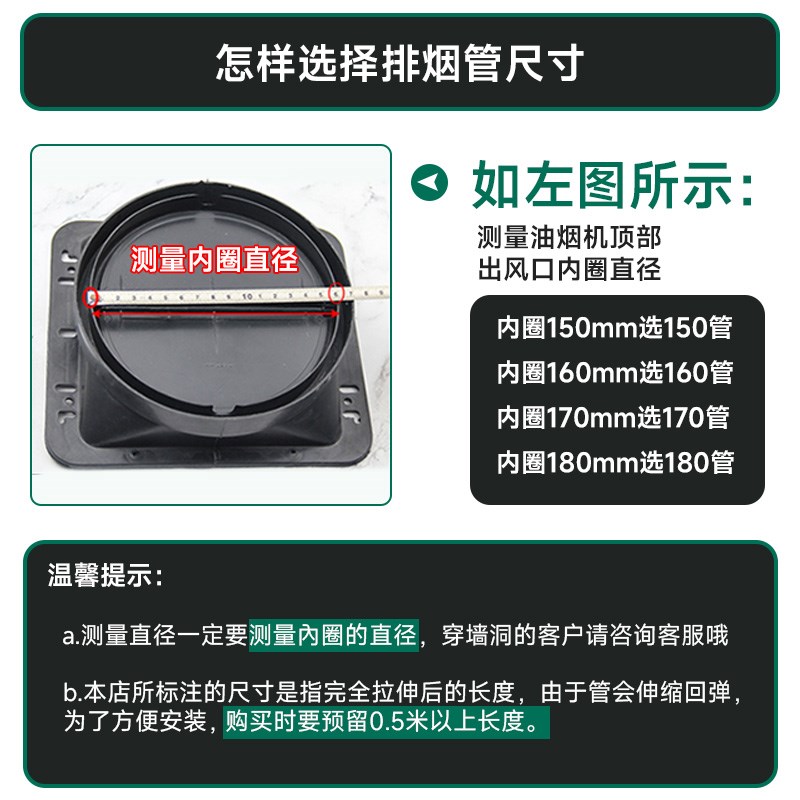 怎样选择排烟管尺寸

测量内圈直径

如左图所示:
测量油烟机顶部
出风口内圈直径

内圈150mm选150管
内圈160mm选160管
内圈170mm选170管
内圈180mm选180管

温馨提示:

a.测量直径一定要测量内圈的直径，穿墙洞的客户请咨询客服哦

b.本店所标注的尺寸是指完全拉伸后的长度，由于管会伸缩回弹，为了方便安装，购买时要预留0.5米以上长度。