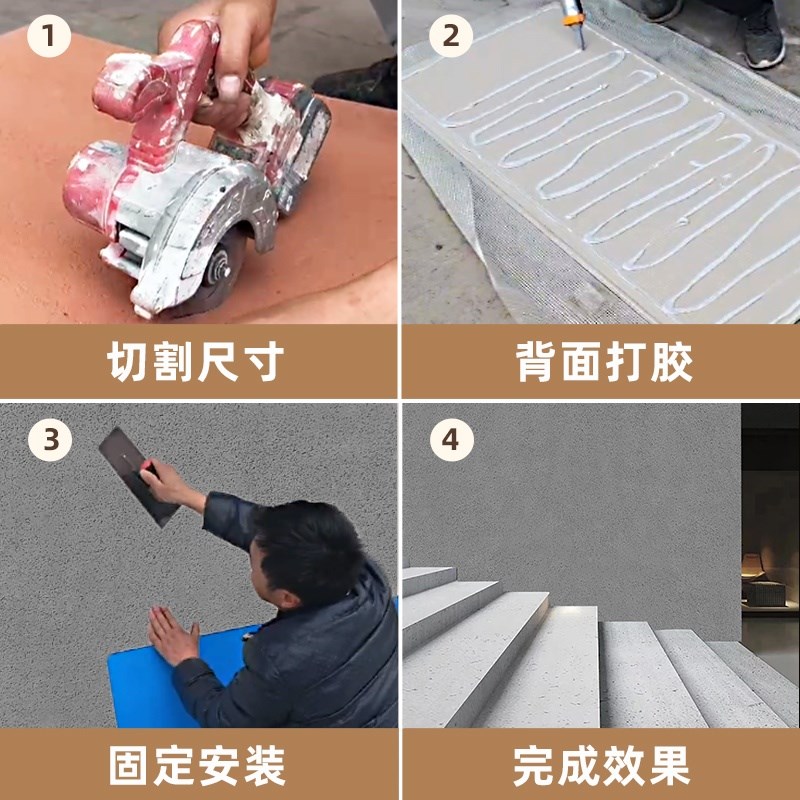 1

切割尺寸

2

背面打胶

3

固定安装

4

完成效果