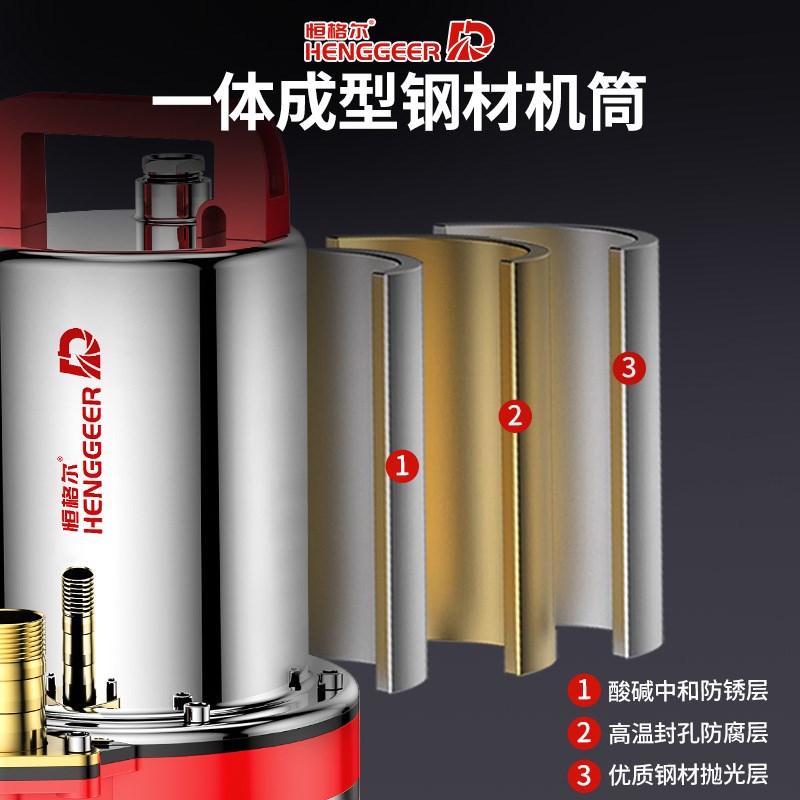 恒格尔®
HENGGEER

一体成型钢材机筒

恒格尔®
HENGGEER

1
2
3

1 酸碱中和防锈层
2 高温封孔防腐层
3 优质钢材抛光层