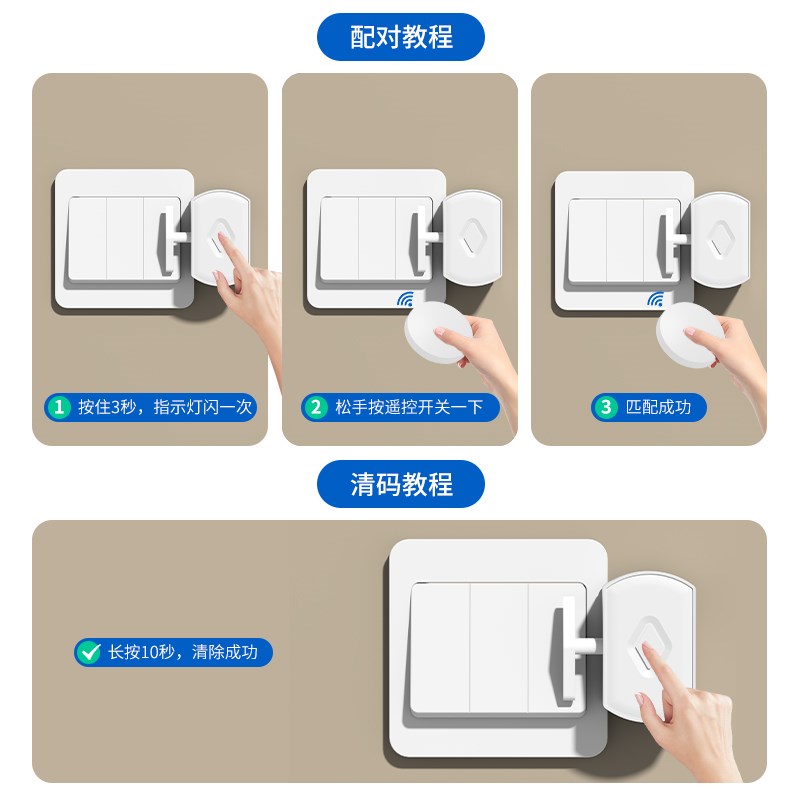 配对教程

1 按住3秒，指示灯闪一次

2 松手按遥控开关一下

3 匹配成功

清码教程

长按10秒，清除成功