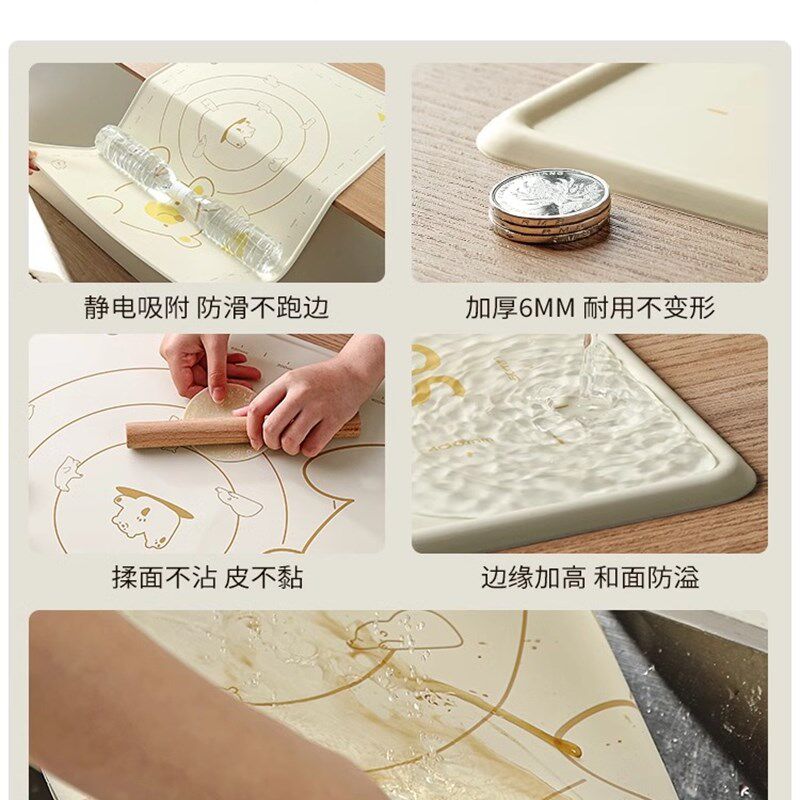 静电吸附 防滑不跑边

加厚6MM 耐用不变形

揉面不沾 皮不黏

边缘加高 和面防溢