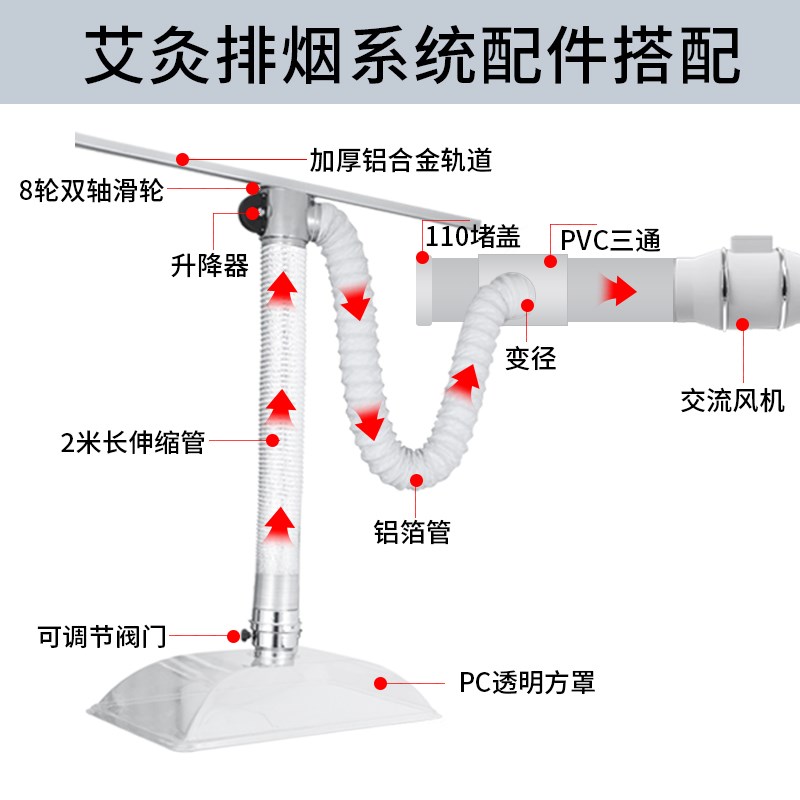 艾灸排烟系统配件搭配

加厚铝合金轨道

8轮双轴滑轮

升降器

110堵盖

PVC三通

变径

交流风机

2米长伸缩管

铝箔管

可调节阀门

PC透明方罩