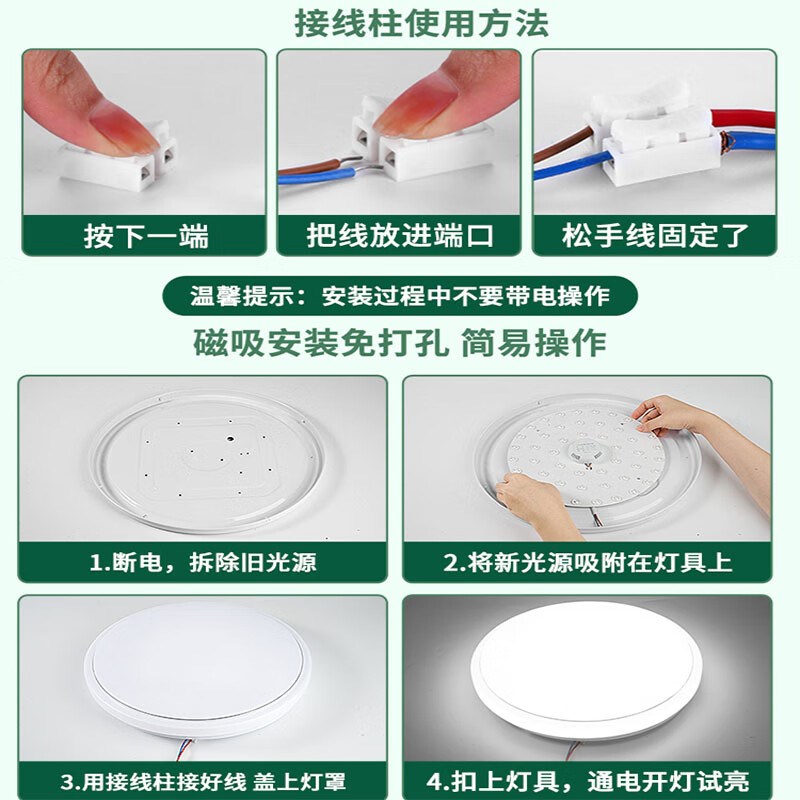 接线柱使用方法

按下一端

把线放进端口

松手线固定了

温馨提示：安装过程中不要带电操作

磁吸安装免打孔 简易操作

1.断电，拆除旧光源

2.将新光源吸附在灯具上

3.用接线柱接好线 盖上灯罩

4.扣上灯具，通电开灯试亮