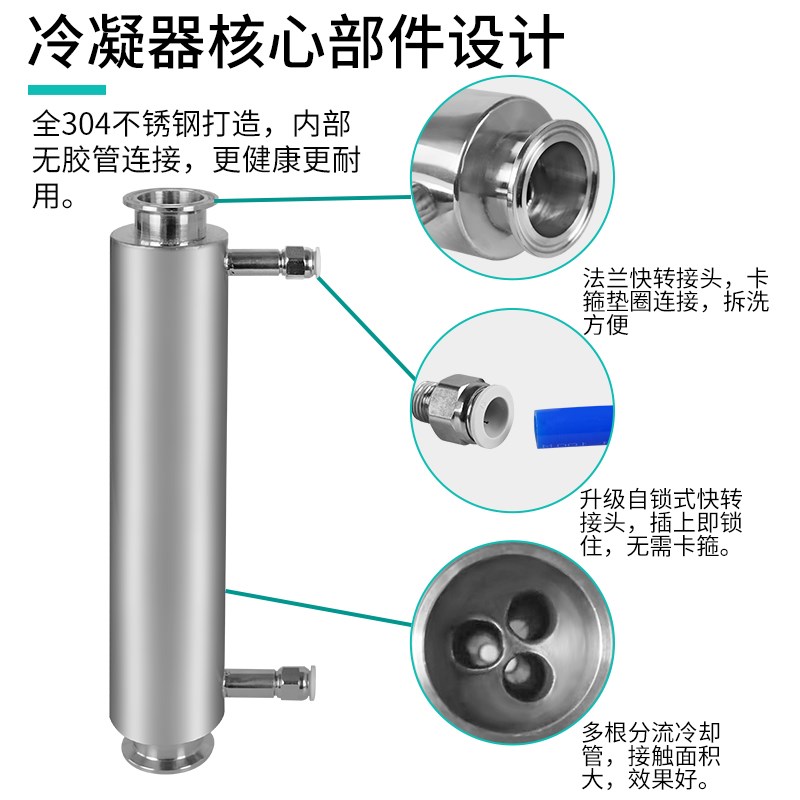 冷凝器核心部件设计

全304不锈钢打造，内部无胶管连接，更健康更耐用。

法兰快转接头，卡箍垫圈连接，拆洗方便

升级自锁式快转接头，插上即锁住，无需卡箍。

多根分流冷却管，接触面积大，效果好。