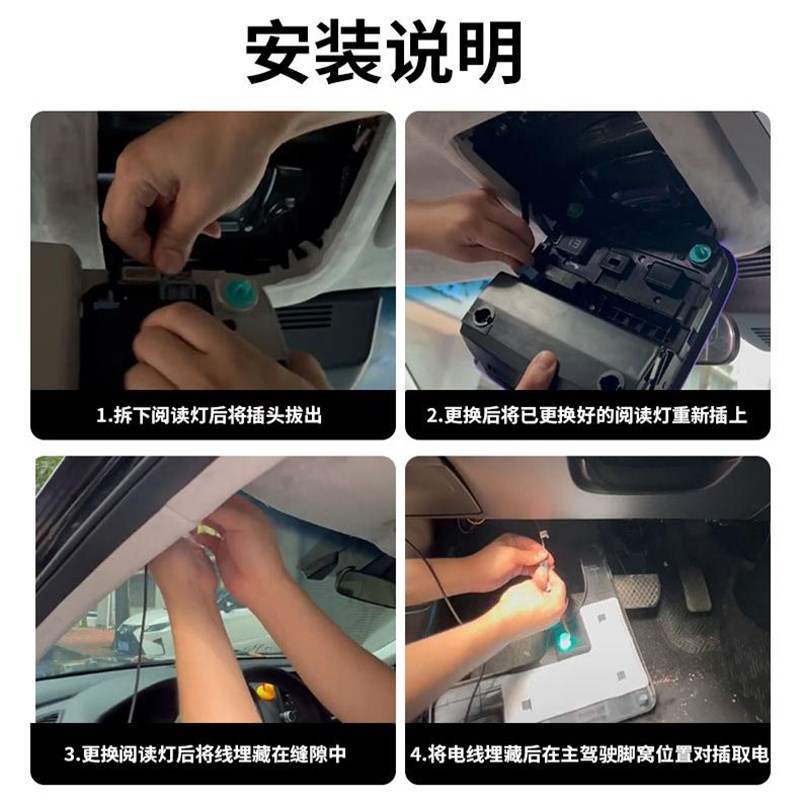 安装说明

1.拆下阅读灯后将插头拔出

2.更换后将已更换好的阅读灯重新插上

3.更换阅读灯后将线埋藏在缝隙中

4.将电线埋藏后在主驾驶脚窝位置对插取电