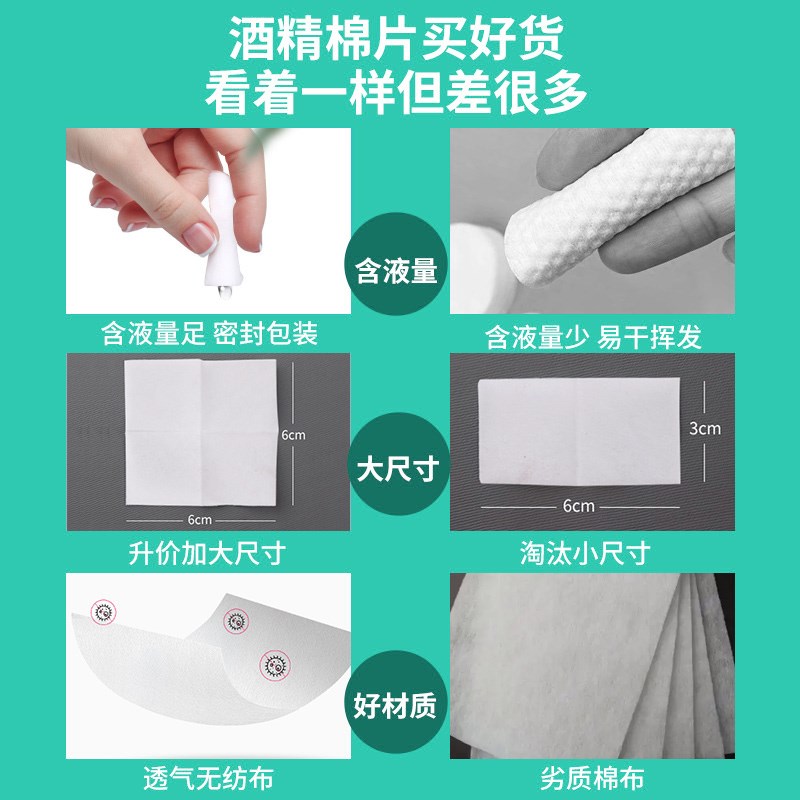 酒精棉片买好货
看着一样但差很多

含液量

含液量足 密封包装

含液量少 易干挥发

6cm

6cm

大尺寸

3cm

6cm

升价加大尺寸

淘汰小尺寸

好材质

透气无纺布

劣质棉布