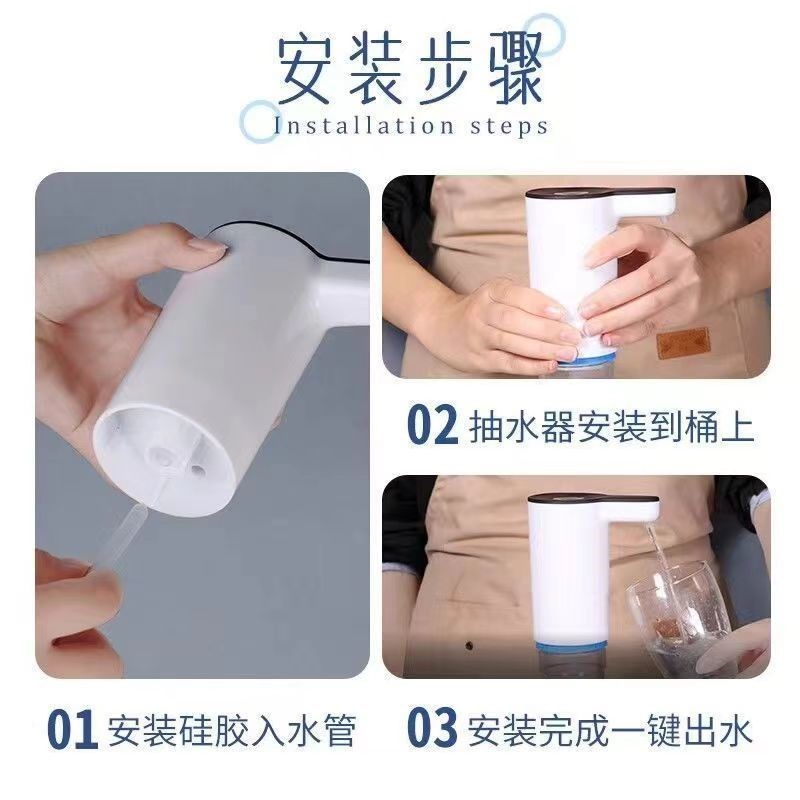 安装步骤
Installation steps

02 抽水器安装到桶上

01 安装硅胶入水管

03 安装完成一键出水