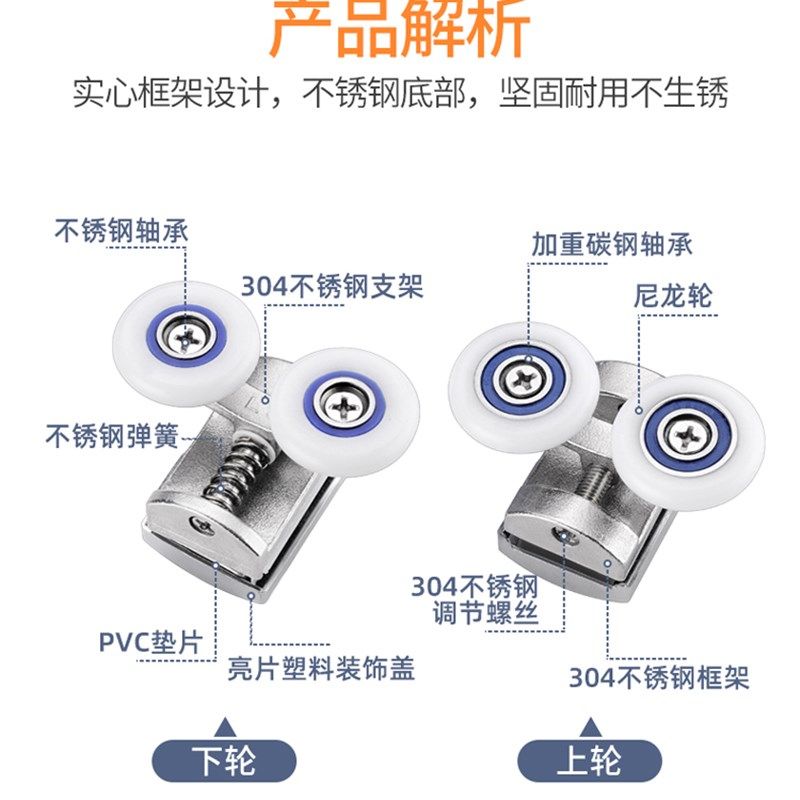 产品解析
实心框架设计，不锈钢底部，坚固耐用不生锈

不锈钢轴承
304不锈钢支架
不锈钢弹簧
PVC垫片
亮片塑料装饰盖
下轮

加重碳钢轴承
尼龙轮
304不锈钢调节螺丝
304不锈钢框架
上轮