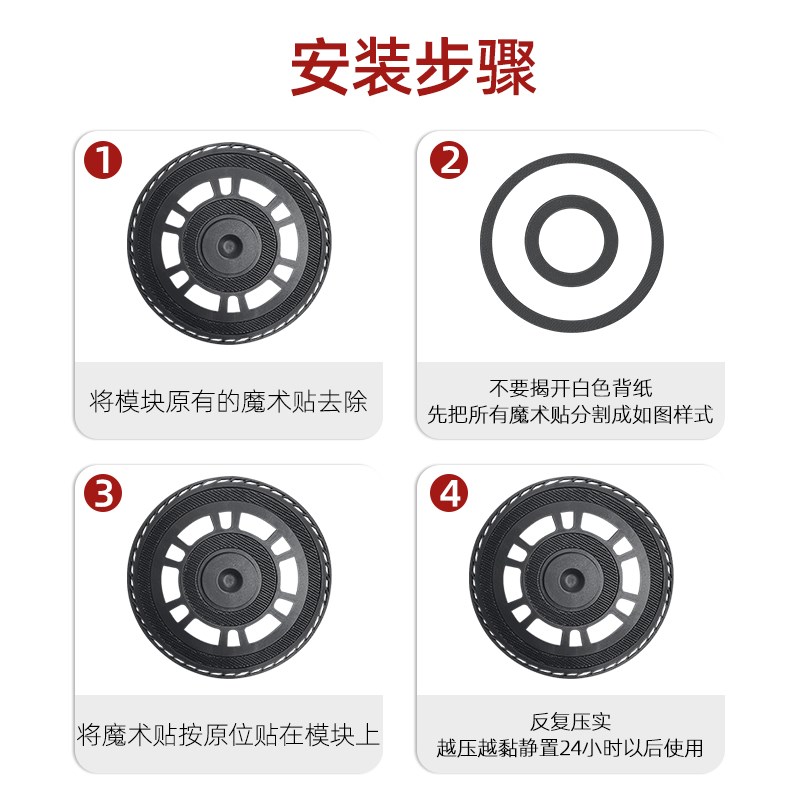 安装步骤

1
将模块原有的魔术贴去除

2
不要揭开白色背纸
先把所有魔术贴分割成如图样式

3
将魔术贴按原位贴在模块上

4
反复压实
越压越黏静置24小时以后使用