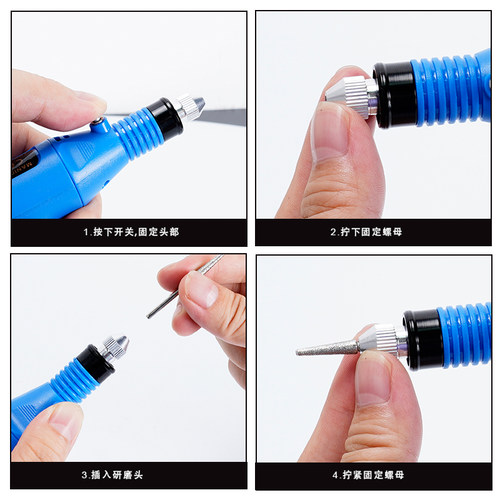 1.按下开关,固定头部

2.拧下固定螺母

3.插入研磨头

4.拧紧固定螺母