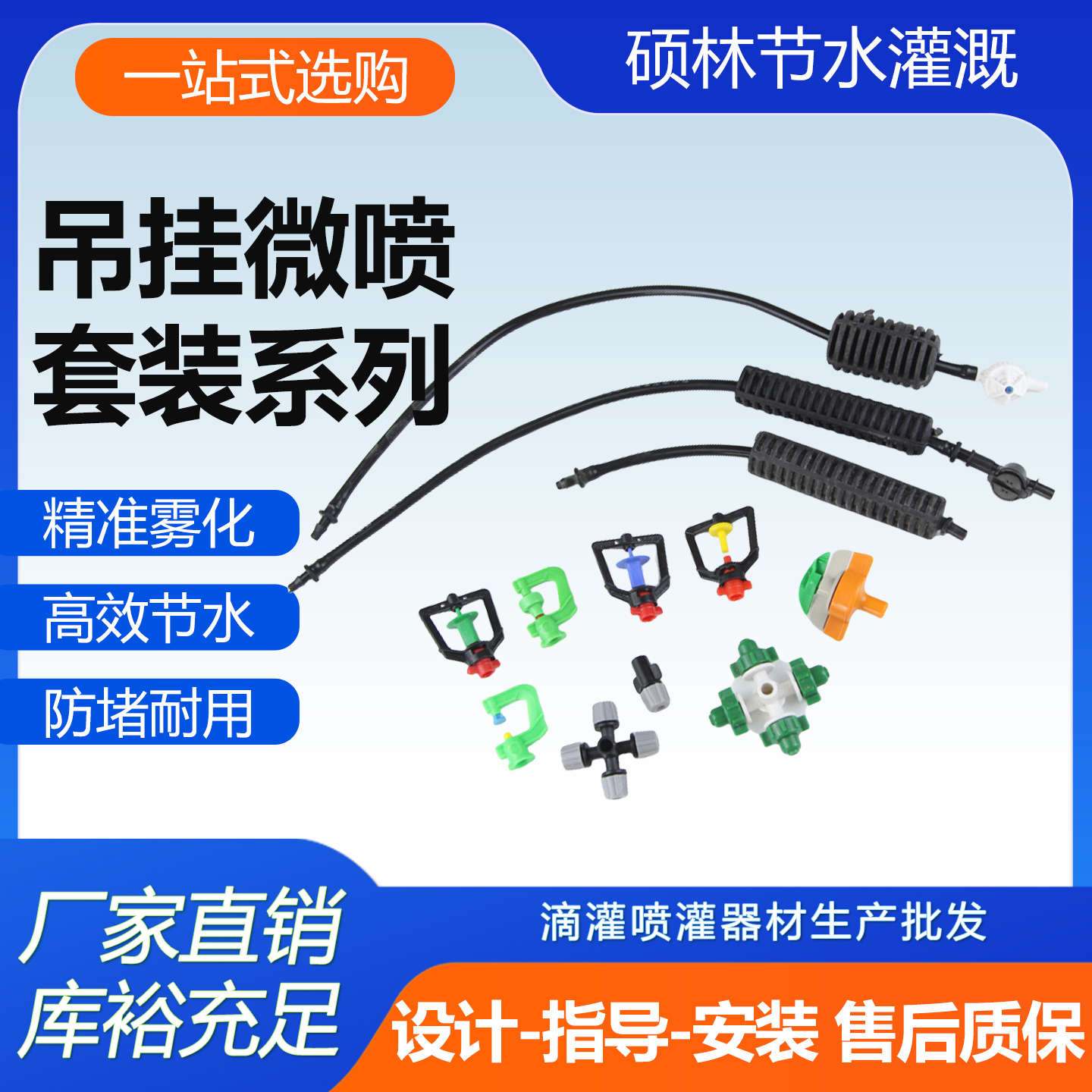 一站式选购

硕林节水灌溉

吊挂微喷
套装系列

精准雾化

高效节水

防堵耐用

厂家直销
库裕充足

滴灌喷灌器材生产批发

设计-指导-安装 售后质保