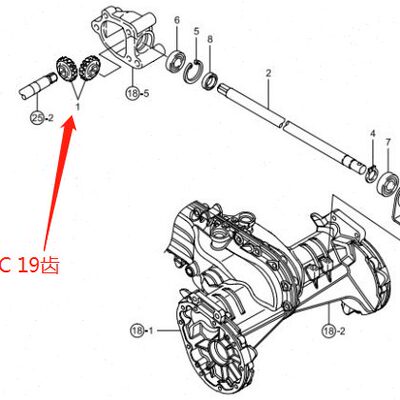 6
5
8
2
18-5
25-2
1
4
7
C 19齿
18-1
18-2