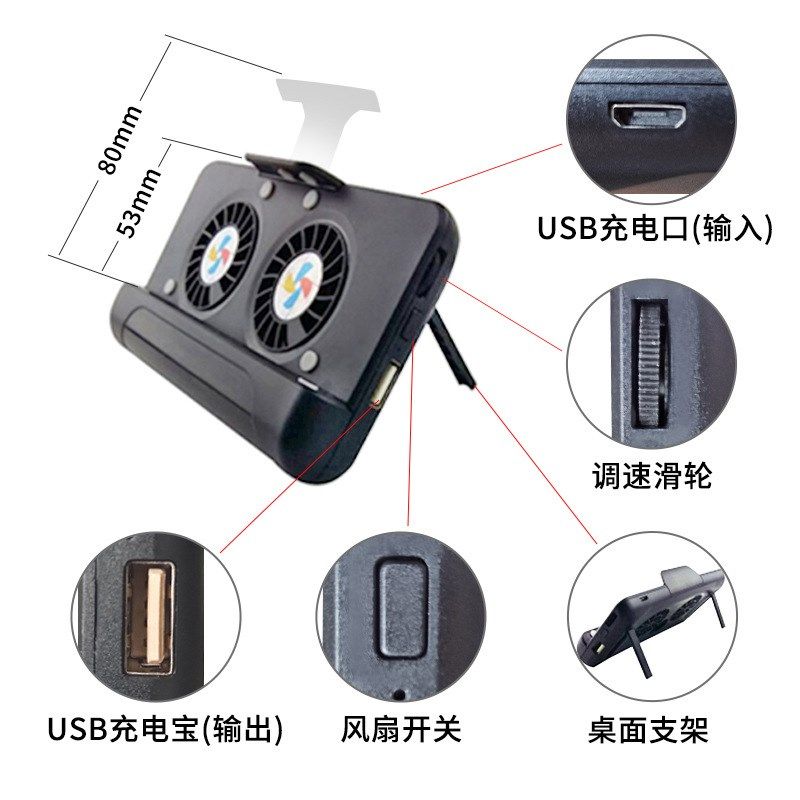 80mm
53mm
USB充电口(输入)
调速滑轮
USB充电宝(输出)
风扇开关
桌面支架