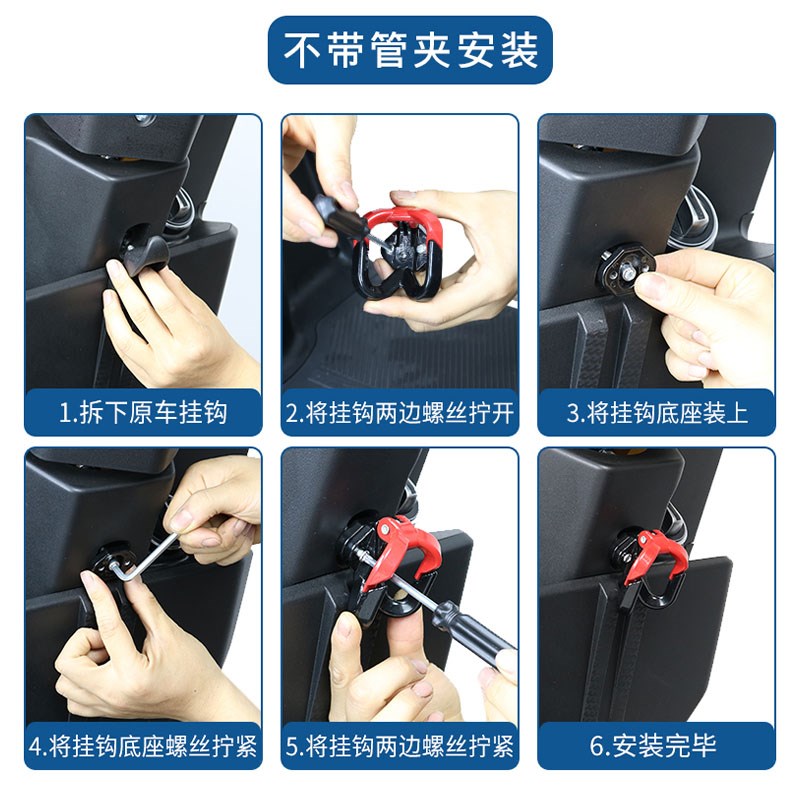 不带管夹安装

1.拆下原车挂钩

2.将挂钩两边螺丝拧开

3.将挂钩底座装上

4.将挂钩底座螺丝拧紧

5.将挂钩两边螺丝拧紧

6.安装完毕