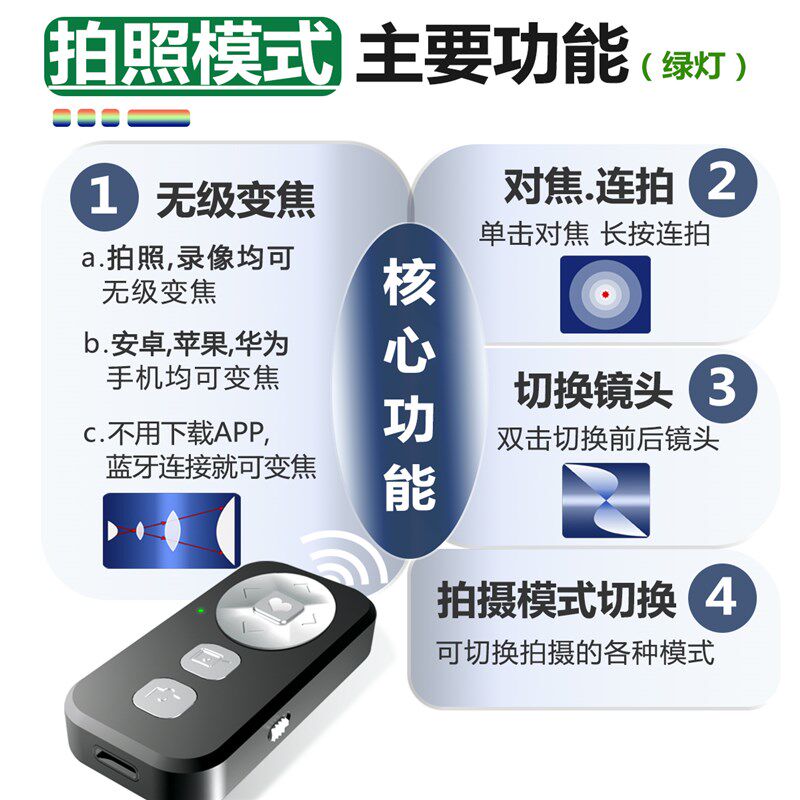 拍照模式 主要功能（绿灯）

1 无级变焦

a.拍照,录像均可无级变焦

b.安卓,苹果,华为手机均可变焦

c.不用下载APP,蓝牙连接就可变焦

核心功能

对焦.连拍 2

单击对焦 长按连拍

切换镜头 3

双击切换前后镜头

拍摄模式切换 4

可切换拍摄的各种模式