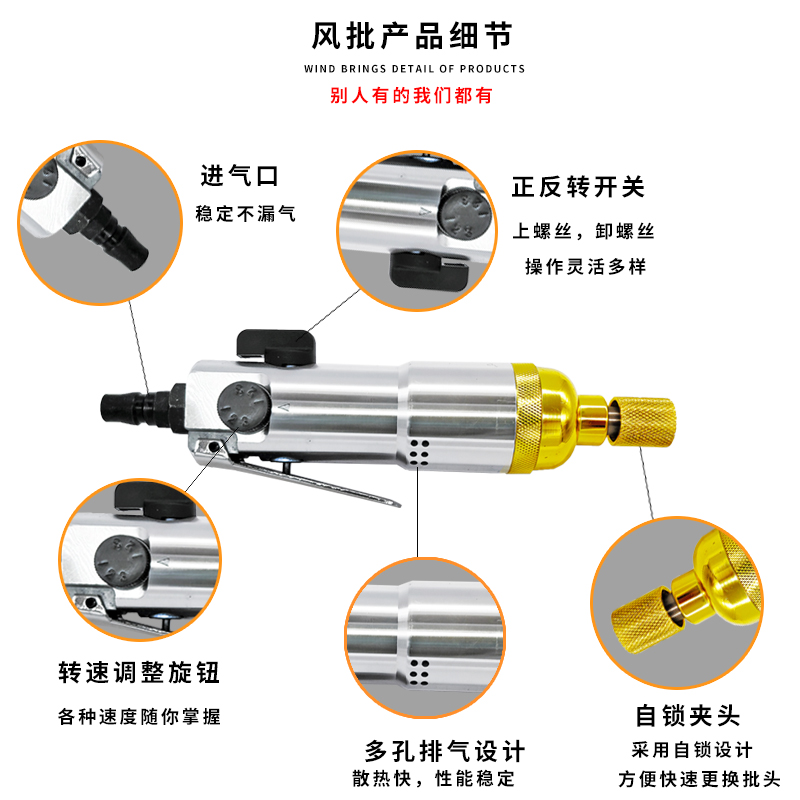 风批产品细节

WIND BRINGS DETAIL OF PRODUCTS

别人有的我们都有

进气口

稳定不漏气

正反转开关

上螺丝，卸螺丝

操作灵活多样

转速调整旋钮

各种速度随你掌握

多孔排气设计

散热快，性能稳定

自锁夹头

采用自锁设计

方便快速更换批头