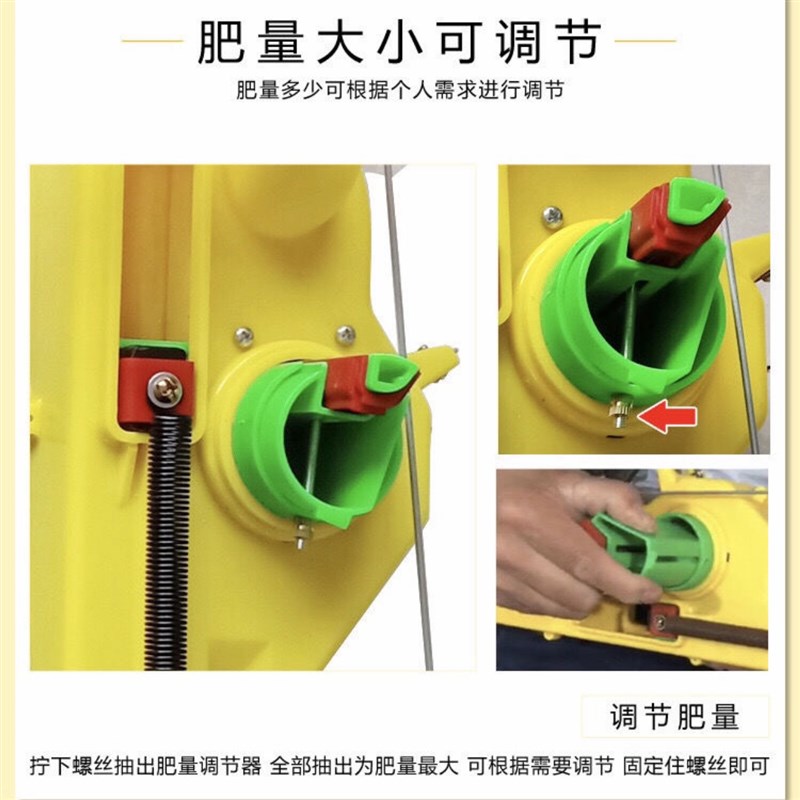 肥量大小可调节

肥量多少可根据个人需求进行调节

调节肥量

拧下螺丝抽出肥量调节器 全部抽出为肥量最大 可根据需要调节 固定住螺丝即可