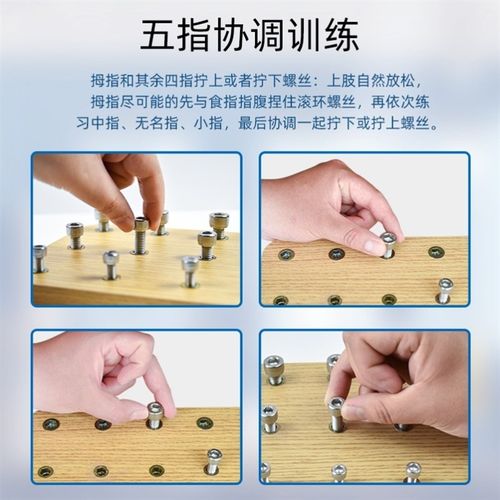 五指协调训练

拇指和其余四指拧上或者拧下螺丝：上肢自然放松，拇指尽可能的先与食指指腹捏住滚环螺丝，再依次练习中指、无名指、小指，最后协调一起拧下或拧上螺丝。