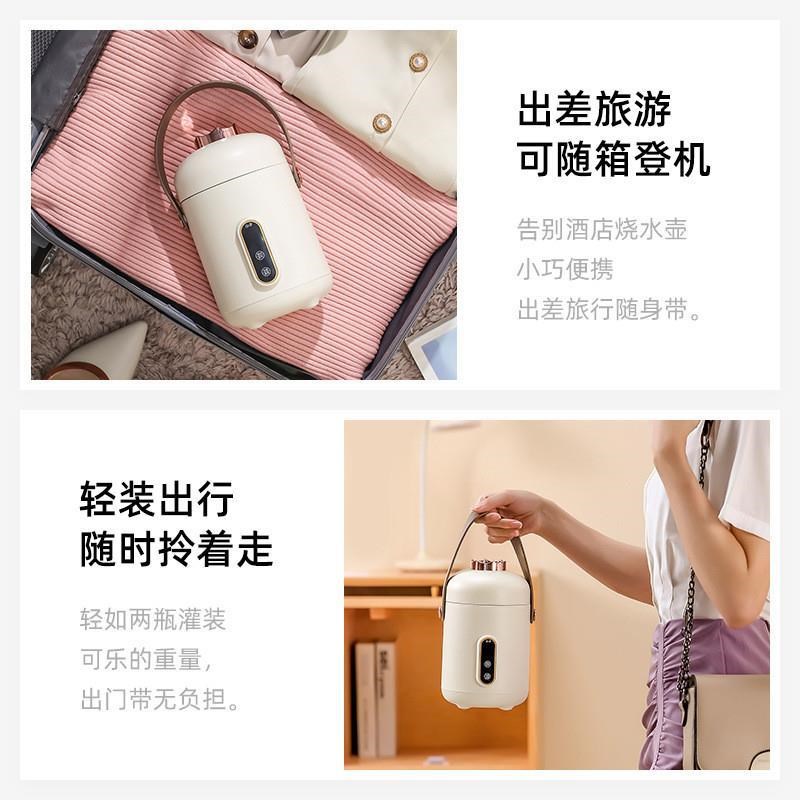 出差旅游
可随箱登机

告别酒店烧水壶
小巧便携
出差旅行随身带。

轻装出行
随时拎着走

轻如两瓶灌装
可乐的重量，
出门带无负担。