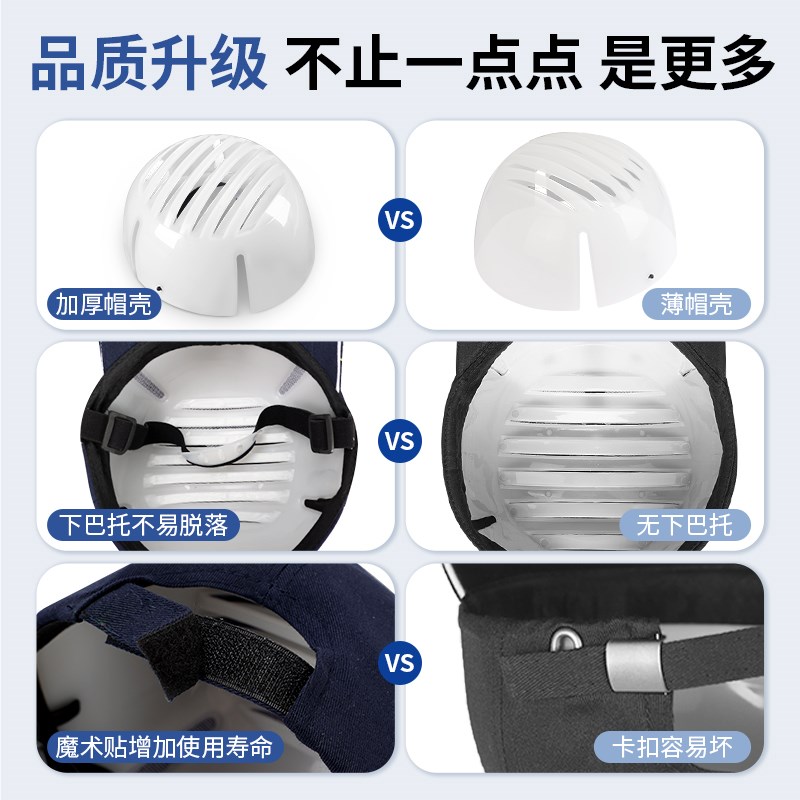 品质升级 不止一点点 是更多

加厚帽壳

VS

薄帽壳

下巴托不易脱落

VS

无下巴托

魔术贴增加使用寿命

VS

卡扣容易坏