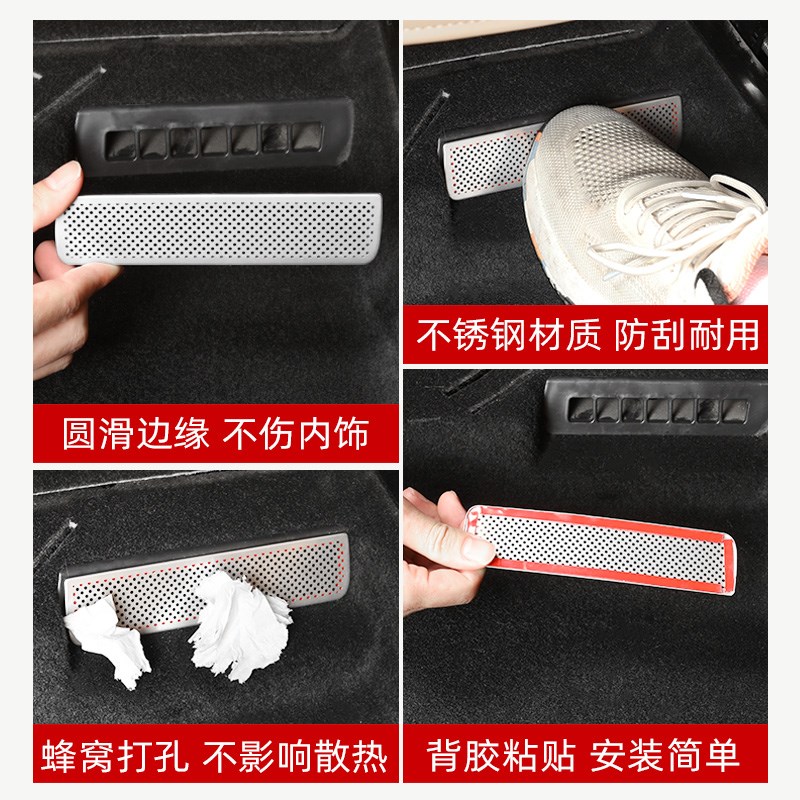 圆滑边缘 不伤内饰

不锈钢材质 防刮耐用

蜂窝打孔 不影响散热

背胶粘贴 安装简单