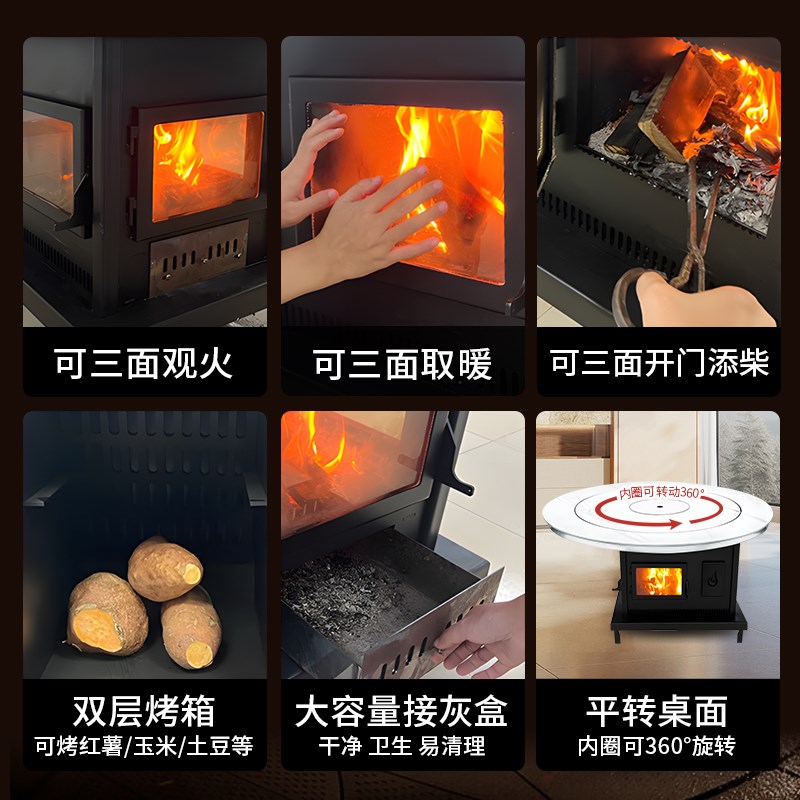 可三面观火

可三面取暖

可三面开门添柴

双层烤箱
可烤红薯/玉米/土豆等

大容量接灰盒
干净 卫生 易清理

内圈可转动360°

平转桌面
内圈可360°旋转