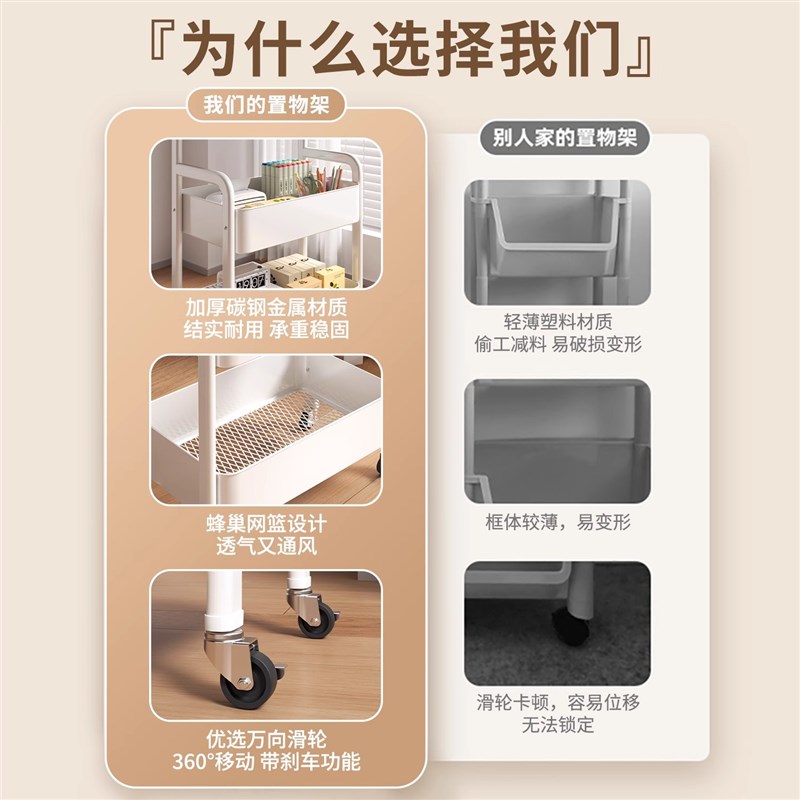 『为什么选择我们』

我们的置物架

加厚碳钢金属材质
结实耐用 承重稳固

蜂巢网篮设计
透气又通风

优选万向滑轮
360°移动 带刹车功能

别人家的置物架

轻薄塑料材质
偷工减料 易破损变形

框体较薄，易变形

滑轮卡顿，容易位移
无法锁定