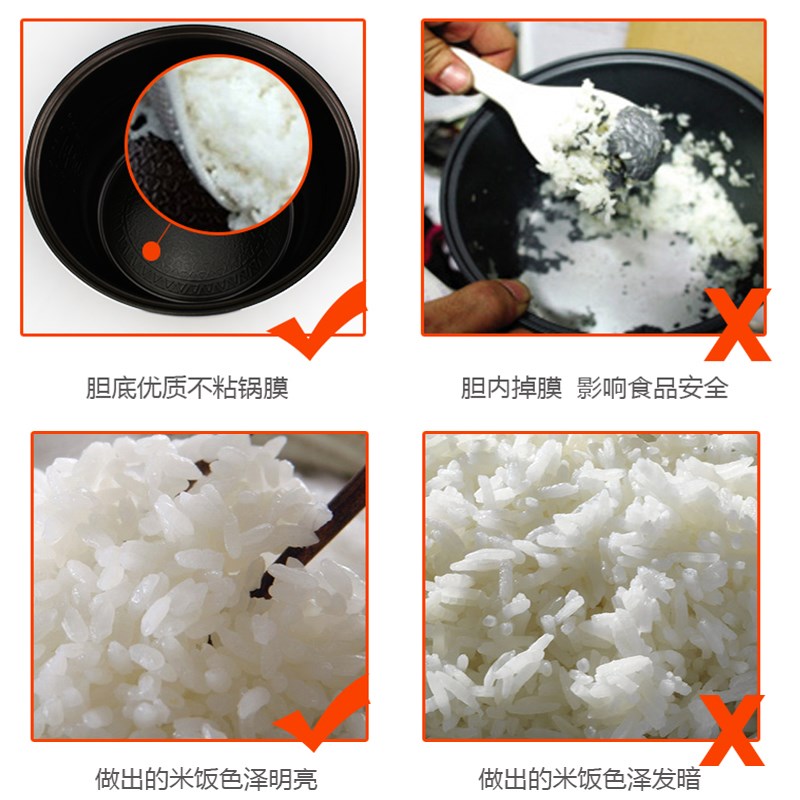 胆底优质不粘锅膜

胆内掉膜 影响食品安全

做出的米饭色泽明亮

做出的米饭色泽发暗