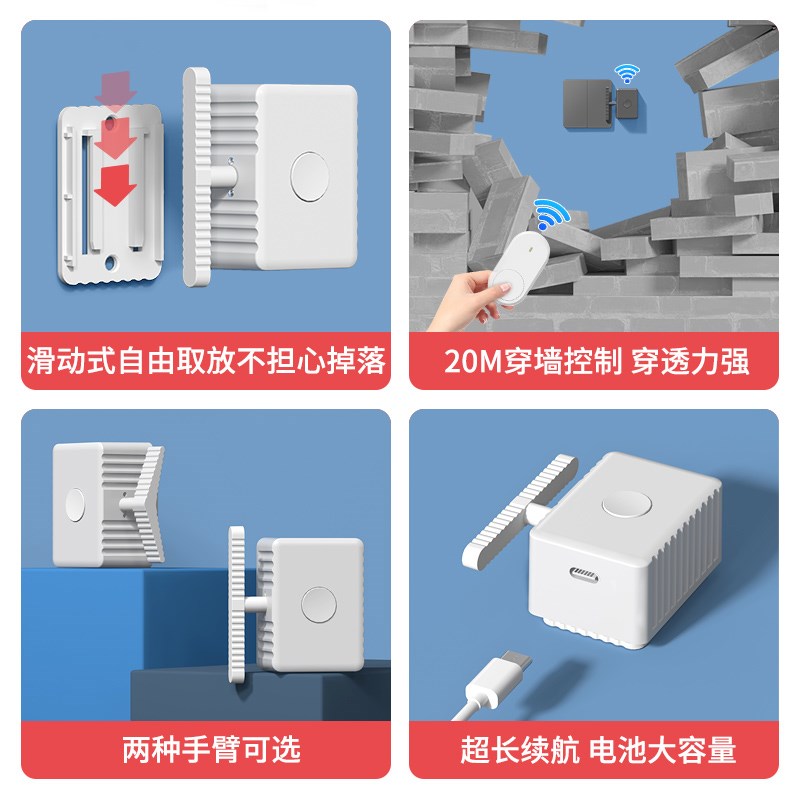 滑动式自由取放不担心掉落

20M穿墙控制 穿透力强

两种手臂可选

超长续航 电池大容量